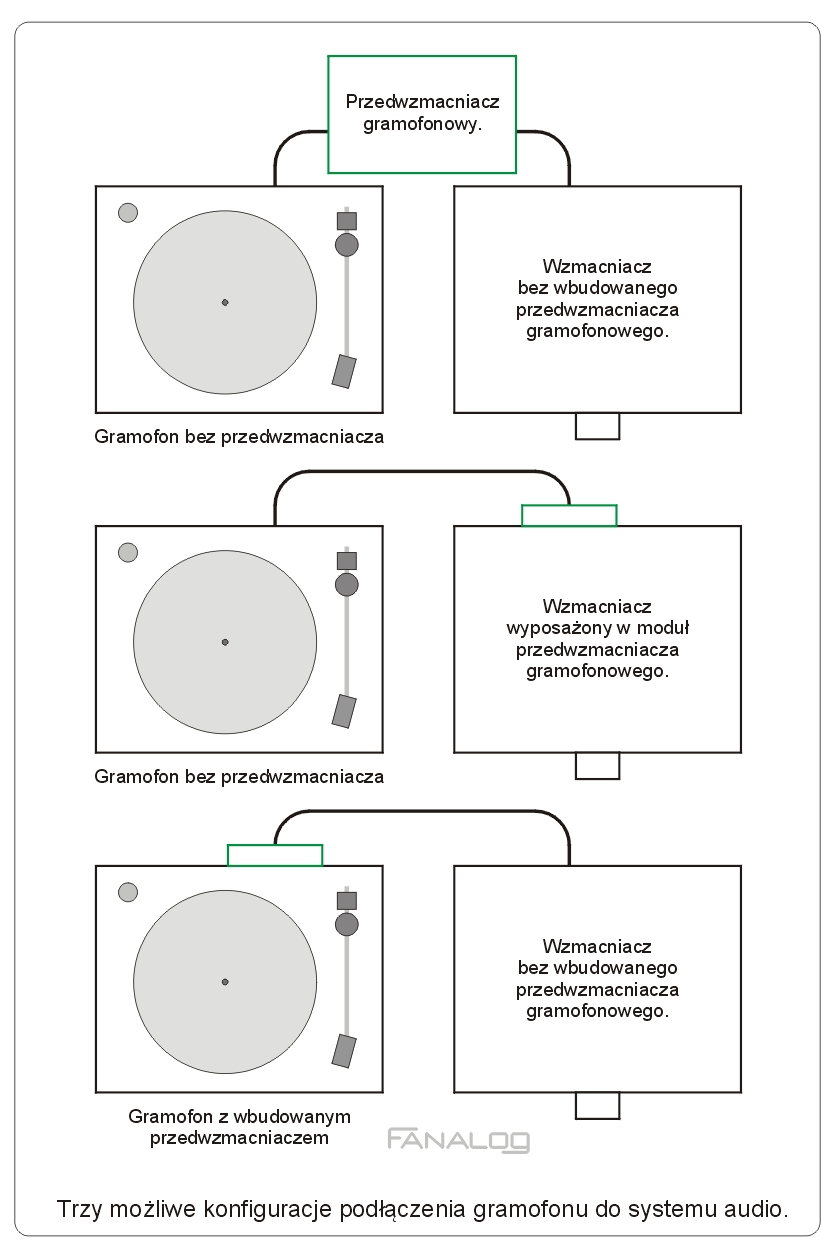 Przedwzmacniacz gramofonowy.

Wzmacniacz bez wbudowanego przedwzmacniacza gramofonowego.

Gramofon bez przedwzmacniacza

Wzmacniacz wyposażony w moduł przedwzmacniacza gramofonowego.

Gramofon bez przedwzmacniacza

Wzmacniacz bez wbudowanego przedwzmacniacza gramofonowego.

Gramofon z wbudowanym przedwzmacniaczem

FANALOG

Trzy możliwe konfiguracje podłączenia gramofonu do systemu audio.